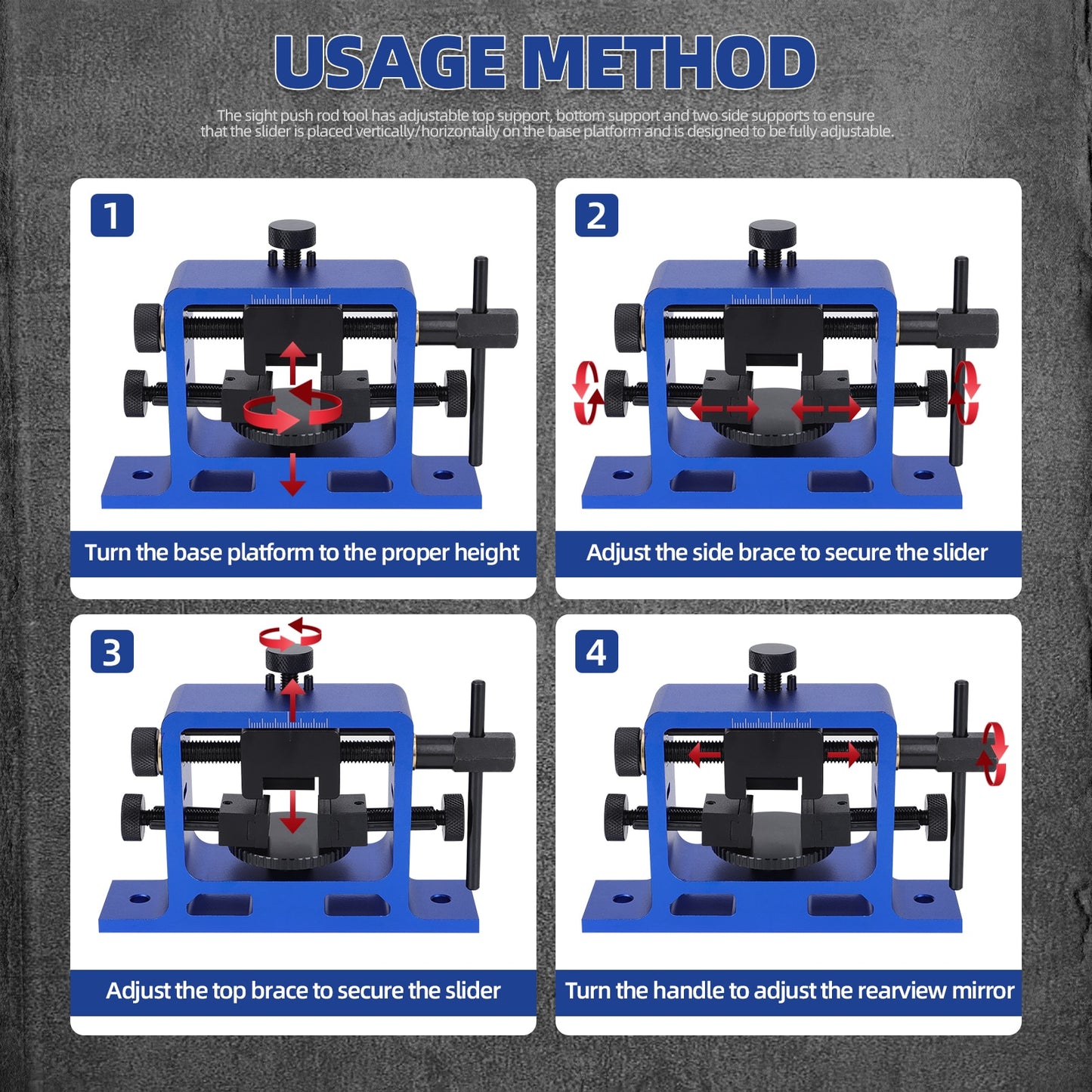 USAGE METHOD

The sight push rod tool has adjustable top support, bottom support and two side supports to ensure that the slider is placed vertically/horizontally on the base platform and is designed to be fully adjustable.

1

Turn the base platform to the proper height

2

Adjust the side brace to secure the slider

3

Adjust the top brace to secure the slider

4

Turn the handle to adjust the rearview mirror